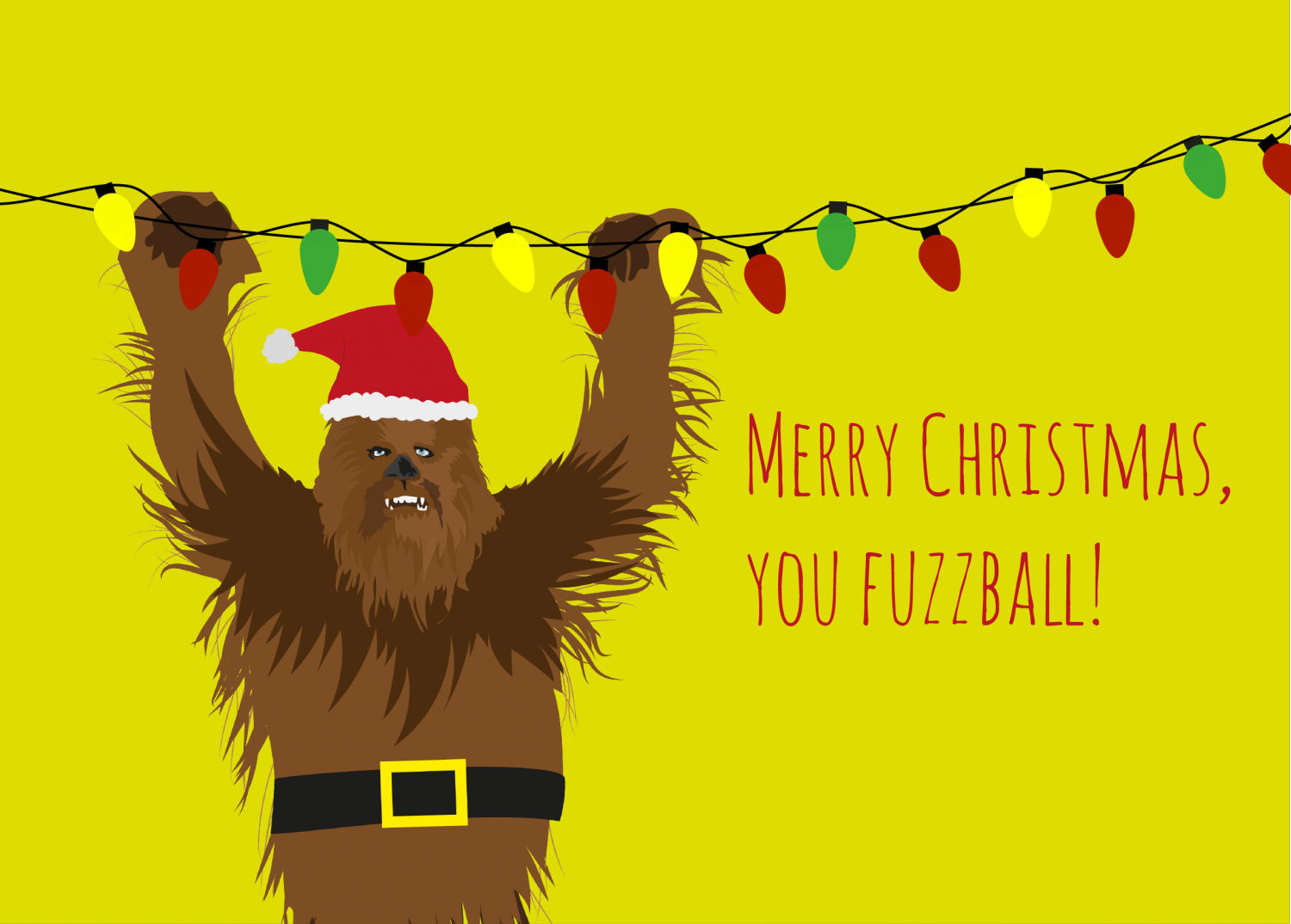 Merry Christmas, you fuzzball!